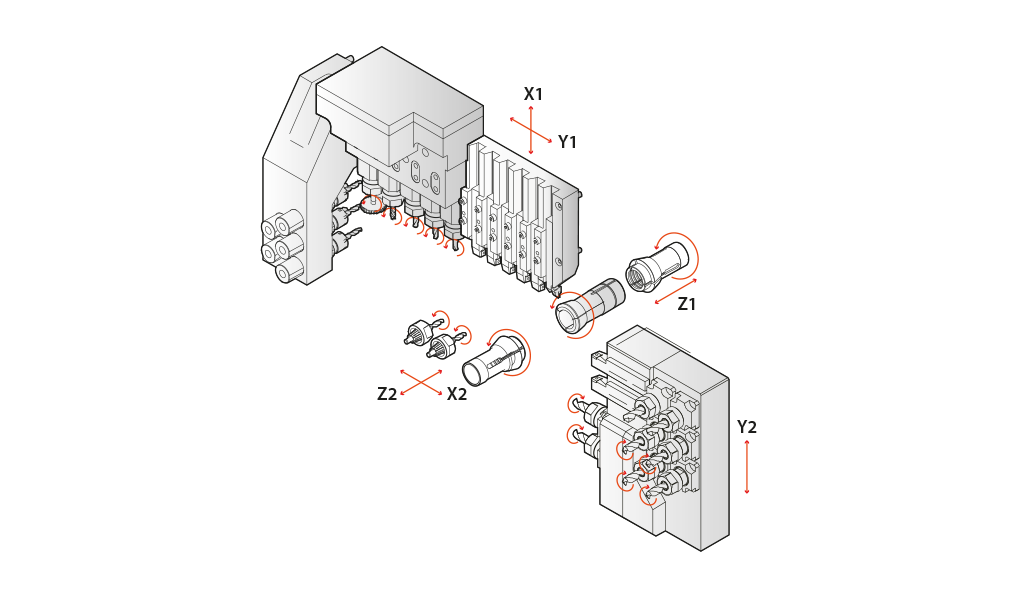 X1
Y1
Z1
Z2
X2
Y2